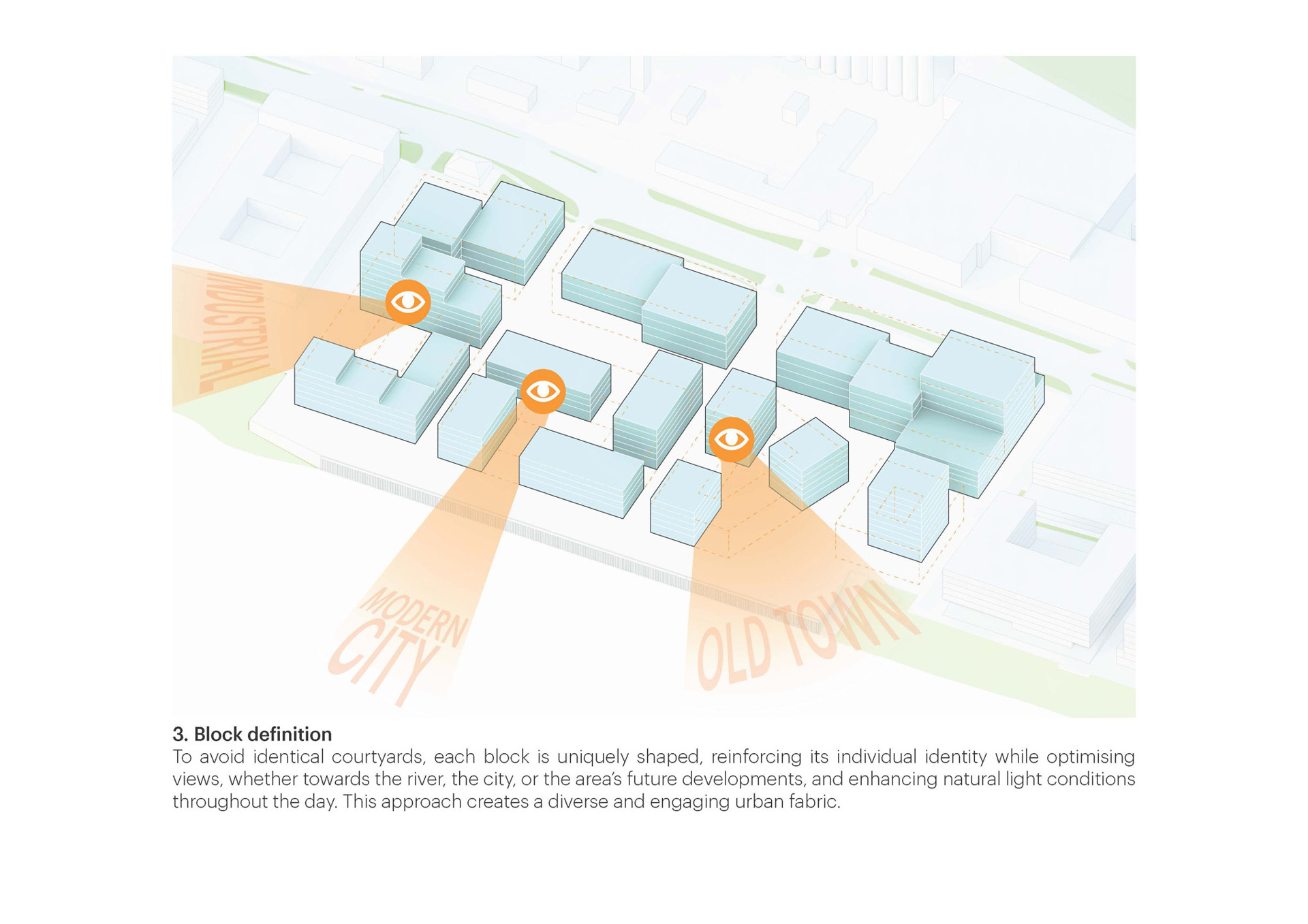 INDUSTRIAL

MODERN CITY

OLD TOWN

3. Block definition

To avoid identical courtyards, each block is uniquely shaped, reinforcing its individual identity while optimising views, whether towards the river, the city, or the area's future developments, and enhancing natural light conditions throughout the day. This approach creates a diverse and engaging urban fabric.